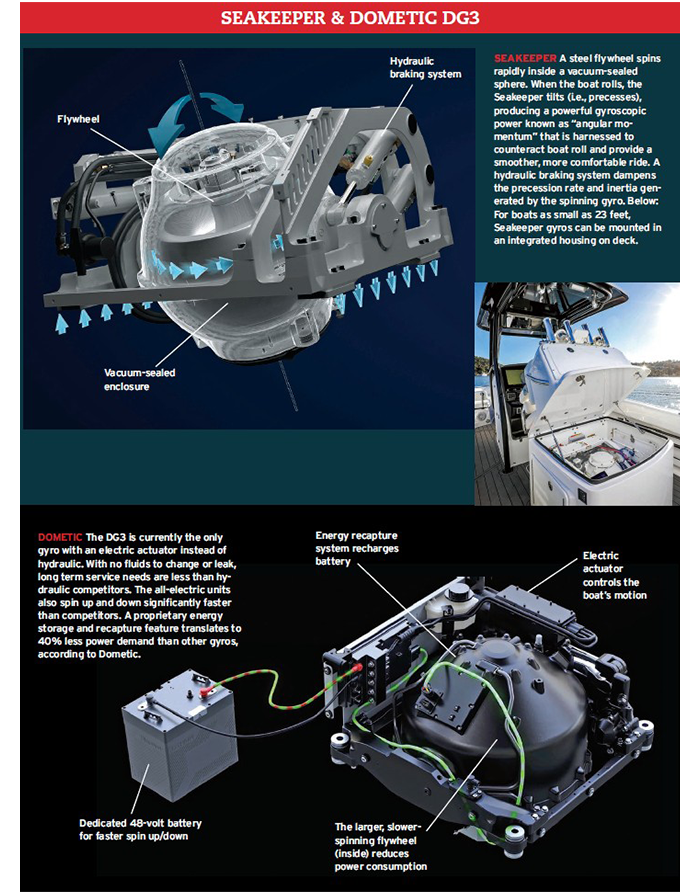 SEAKEEPER & DOMETIC DG3

Hydraulic braking system

Flywheel

Vacuum-sealed enclosure

SEAKEEPER A steel flywheel spins rapidly inside a vacuum-sealed sphere. When the boat rolls, the Seakeeper tilts (i.e., precesses), producing a powerful gyroscopic power known as "angular momentum" that is harnessed to counteract boat roll and provide a smoother, more comfortable ride. A hydraulic braking system dampens the precession rate and inertia generated by the spinning gyro. Below: For boats as small as 23 feet, Seakeeper gyros can be mounted in an integrated housing on deck.

DOMETIC The DG3 is currently the only gyro with an electric actuator instead of hydraulic. With no fluids to change or leak, long term service needs are less than hydraulic competitors. The all-electric units also spin up and down significantly faster than competitors. A proprietary energy storage and recapture feature translates to 40% less power demand than other gyros, according to Dometic.

Energy recapture system recharges battery

Electric actuator controls the boat's motion

Dedicated 48-volt battery for faster spin up/down

The larger, slower-spinning flywheel (inside) reduces power consumption