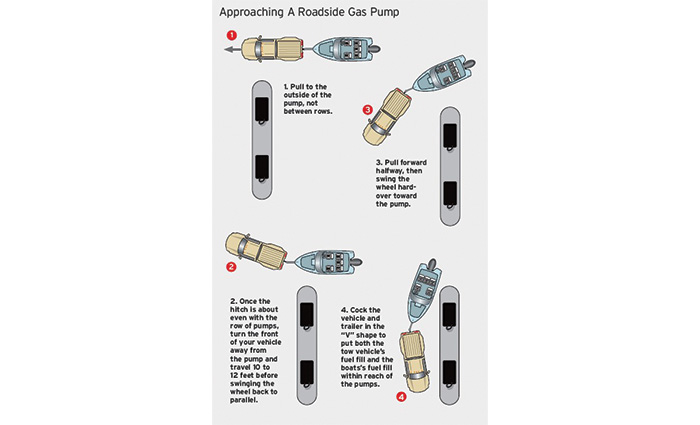 Approaching A Roadside Gas Pump

1

1. Pull to the outside of the pump, not between rows.

3

3. Pull forward halfway, then swing the wheel hard-over toward the pump.

2

2. Once the hitch is about even with the row of pumps, turn the front of your vehicle away from the pump and travel 10 to 12 feet before swinging the wheel back to parallel.

4. Cock the vehicle and trailer in the "V" shape to put both the tow vehicle's fuel fill and the boats's fuel fill within reach of the pumps.

4