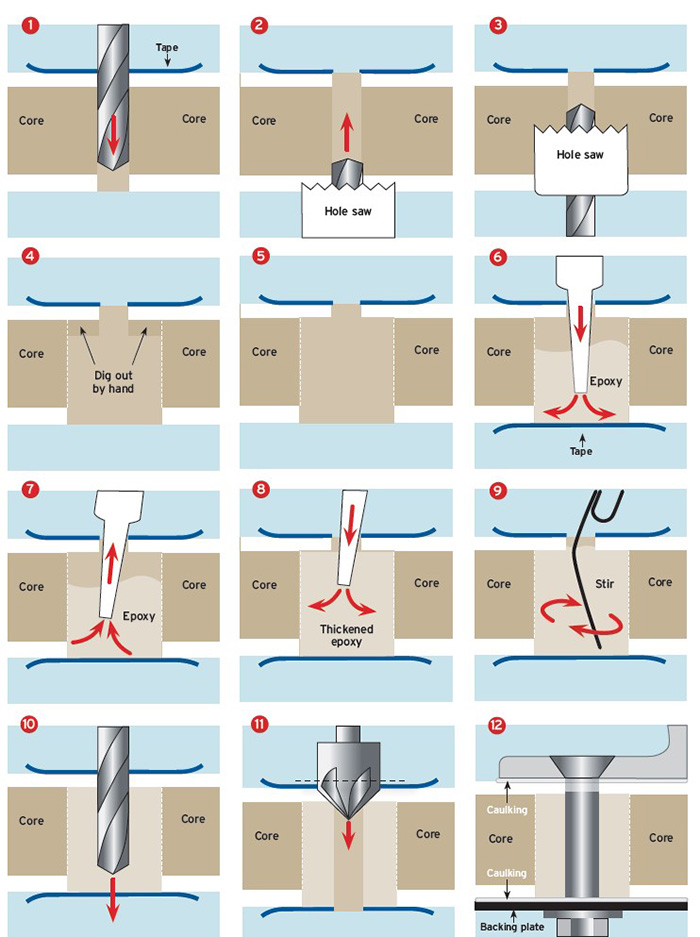 1
Tape
Core
Core

2
Core
Core
Hole saw

3
Core
Core
Hole saw

4
Core
Core
Dig out by hand

5
Core
Core

6
Core
Core
Epoxy
Tape

7
Core
Core
Epoxy

8
Core
Core
Thickened epoxy

9
Core
Core
Stir

10
Core
Core

11
Core
Core

12
Caulking
Core
Core
Caulking
Backing plate