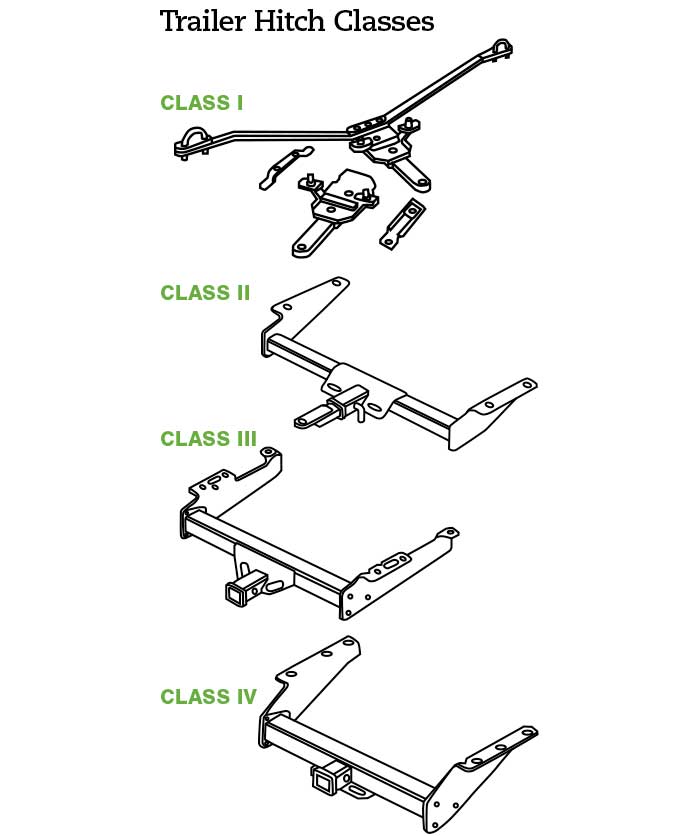 Trailer Hitch Classes

CLASS I

CLASS II

CLASS III

CLASS IV